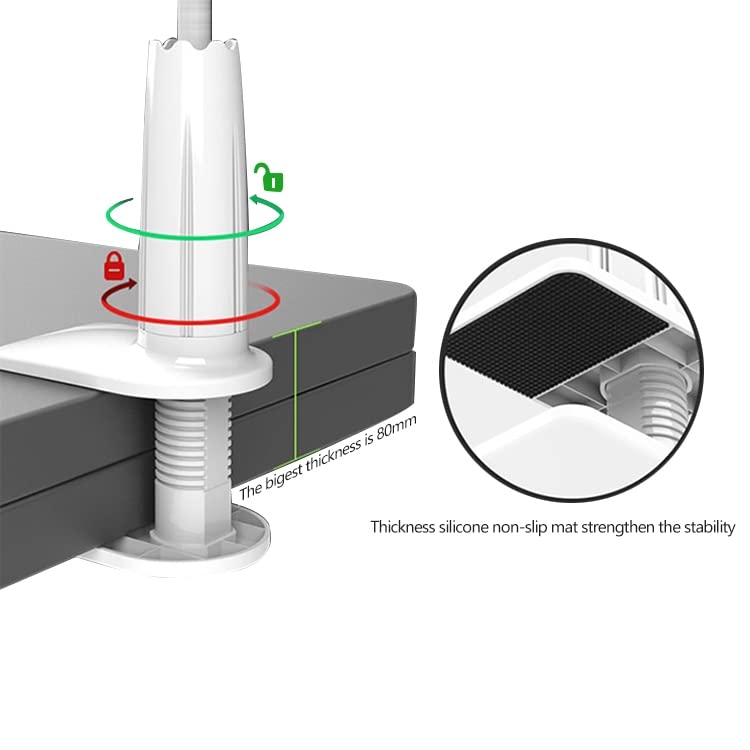 The bigest thickness is 80mm

Thickness silicone non-slip mat strengthen the stability