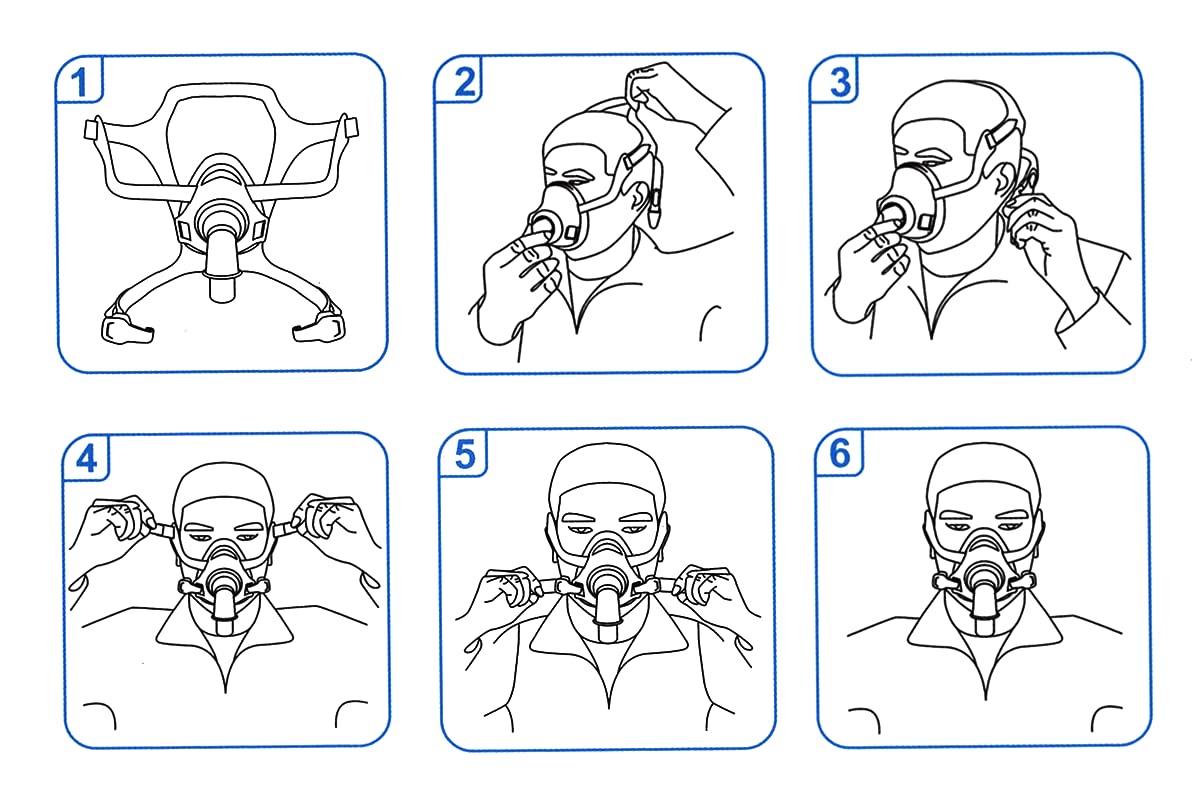 1

2

3

4

5

6